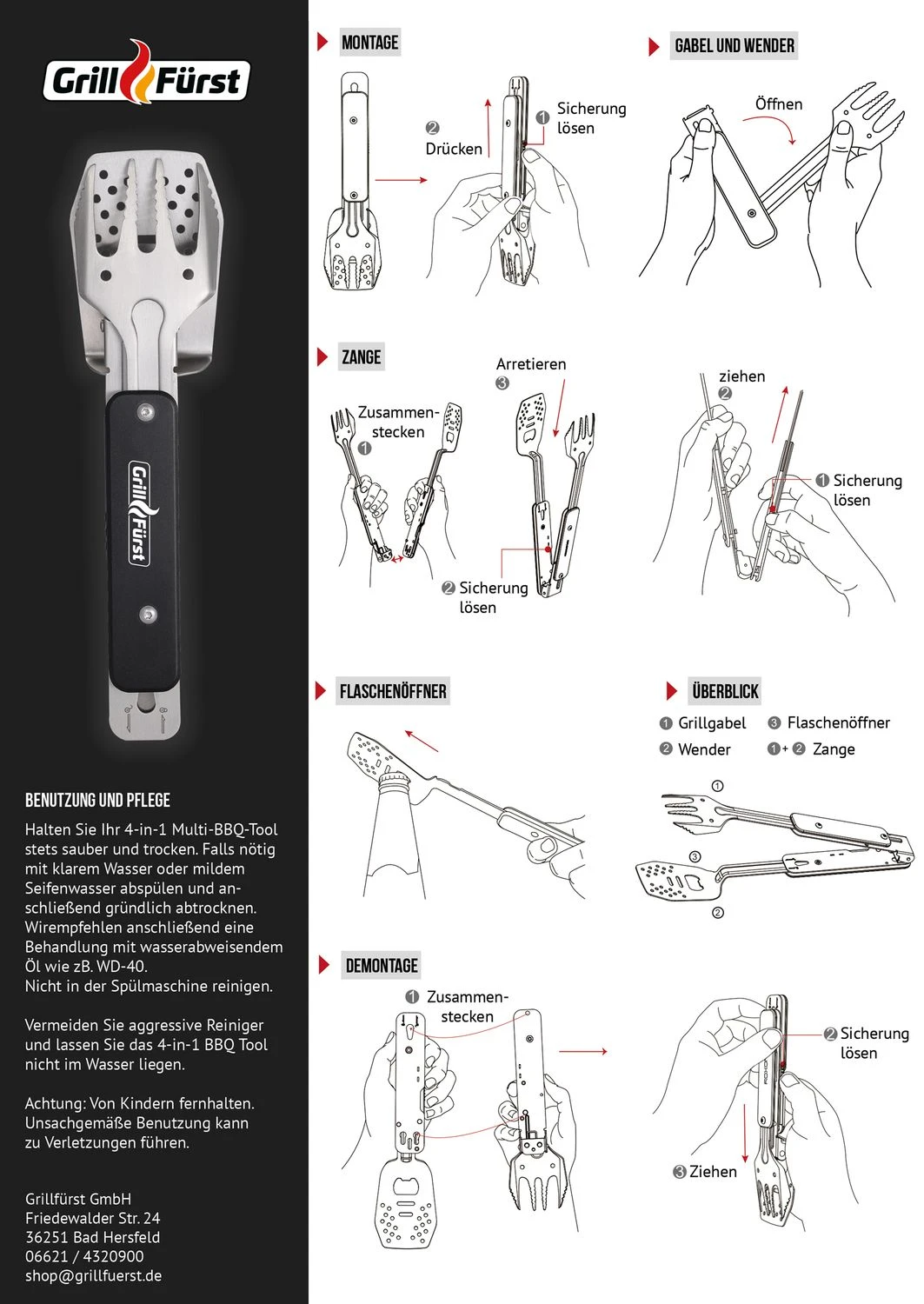 Grill Fürst

Grill Fürst

BENUTZUNG UND PFLEGE

Halten Sie Ihr 4-in-1 Multi-BBQ-Tool stets sauber und trocken. Falls nötig mit klarem Wasser oder mildem Seifenwasser abspülen und anschließend gründlich abtrocknen. Wirempfehlen anschließend eine Behandlung mit wasserabweisendem Öl wie zB. WD-40.
Nicht in der Spülmaschine reinigen.

Vermeiden Sie aggressive Reiniger und lassen Sie das 4-in-1 BBQ Tool nicht im Wasser liegen.

Achtung: Von Kindern fernhalten. Unsachgemäße Benutzung kann zu Verletzungen führen.

Grillfürst GmbH
Friedewalder Str. 24
36251 Bad Hersfeld
06621 / 4320900
shop@grillfuerst.de

MONTAGE

2 Drücken

1 Sicherung lösen

GABEL UND WENDER

Öffnen

ZANGE

Zusammenstecken 1

Arretieren 3

2 Sicherung lösen

ziehen 2

1 Sicherung lösen

FLASCHENÖFFNER

ÜBERBLICK

1 Grillgabel
2 Wender
3 Flaschenöffner
1 + 2 Zange

1
3
2

DEMONTAGE

1 Zusammenstecken

2 Sicherung lösen

3 Ziehen